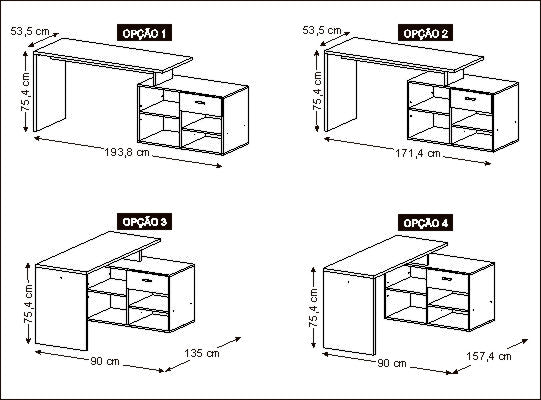 OPÇÃO 1

53,5 cm
75,4 cm
193,8 cm

OPÇÃO 2

53,5 cm
75,4 cm
171,4 cm

OPÇÃO 3

75,4 cm
90 cm
135 cm

OPÇÃO 4

75,4 cm
90 cm
157,4 cm